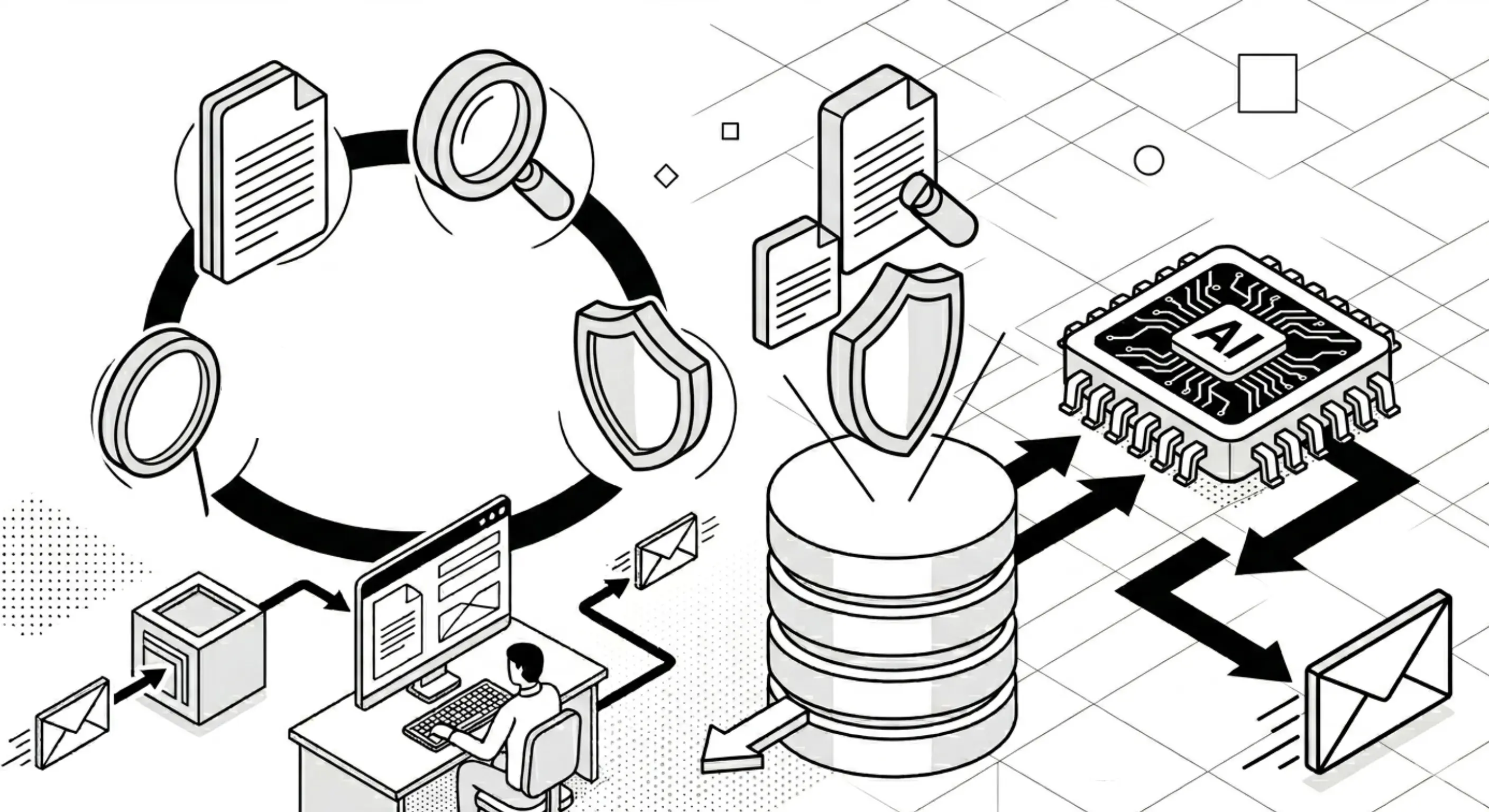 AI